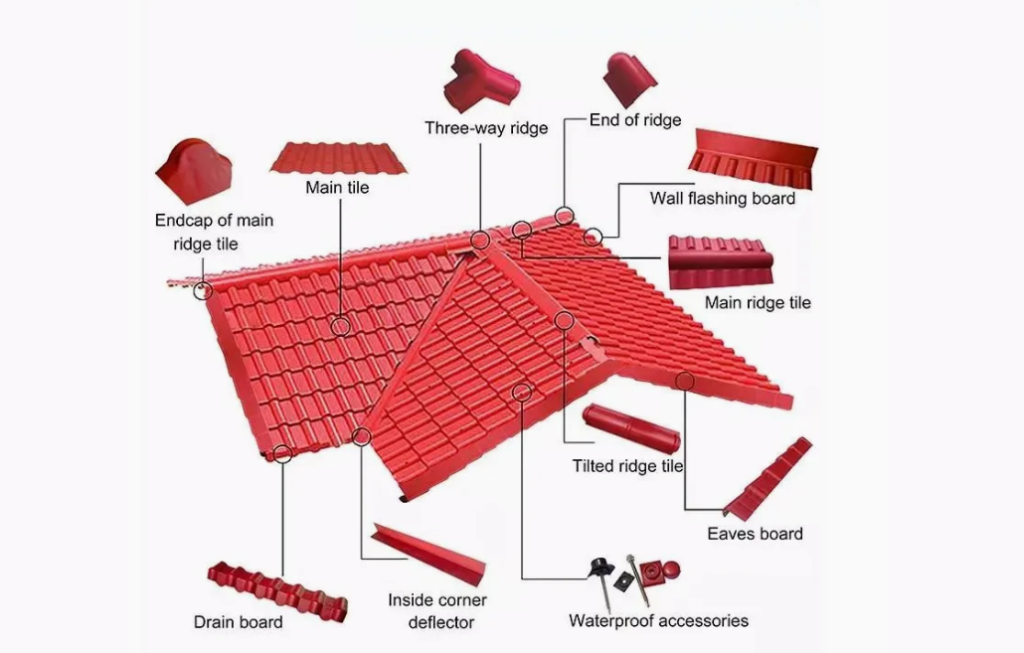 Three-way ridge

End of ridge

Main tile

Wall flashing board

Endcap of main ridge tile

Main ridge tile

Tilted ridge tile

Eaves board

Drain board

Inside corner deflector

Waterproof accessories